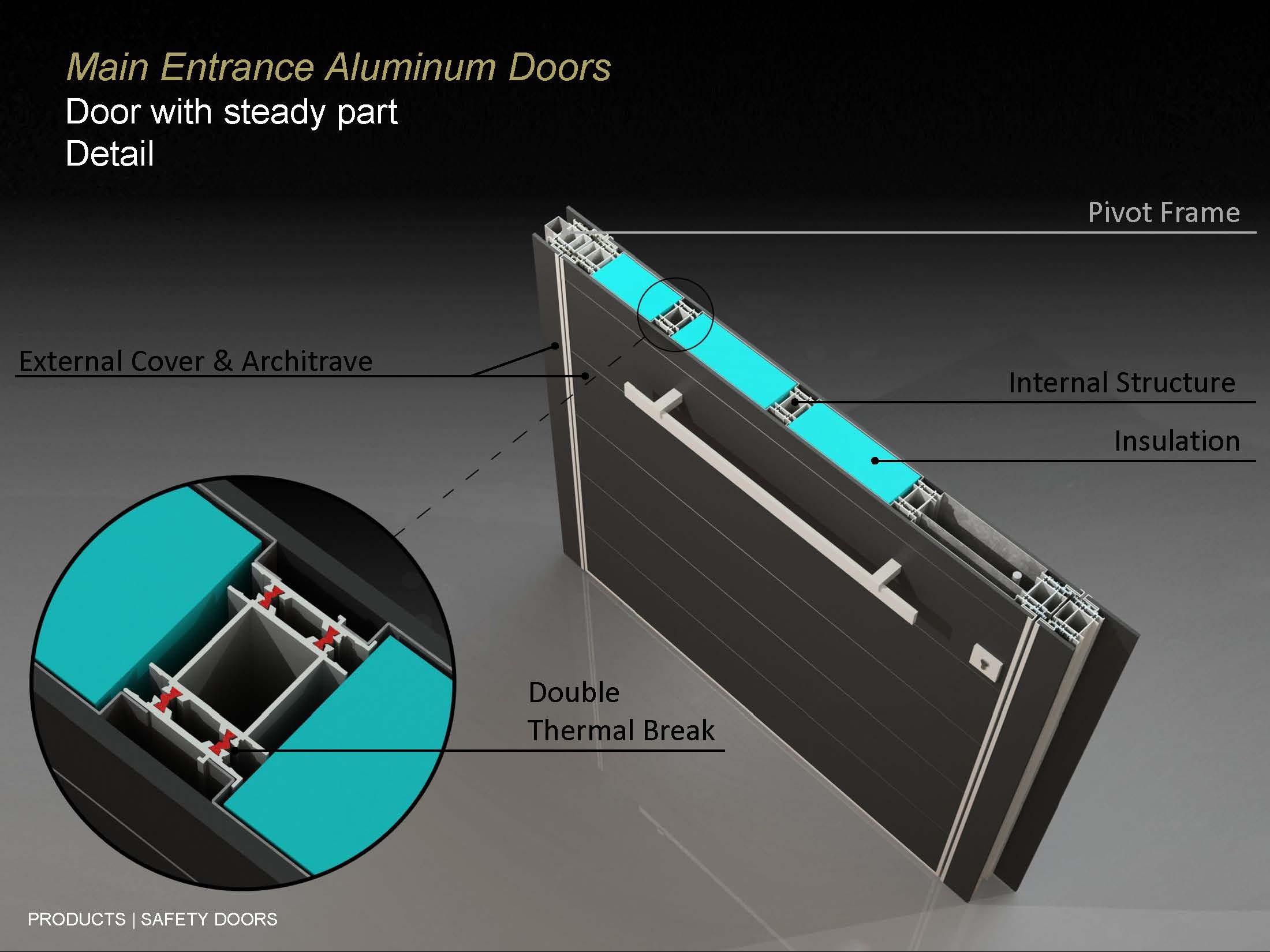 Main Entrance Aluminum Doors
Door with steady part
Detail

Pivot Frame

External Cover & Architrave

Internal Structure

Insulation

Double
Thermal Break

PRODUCTS | SAFETY DOORS